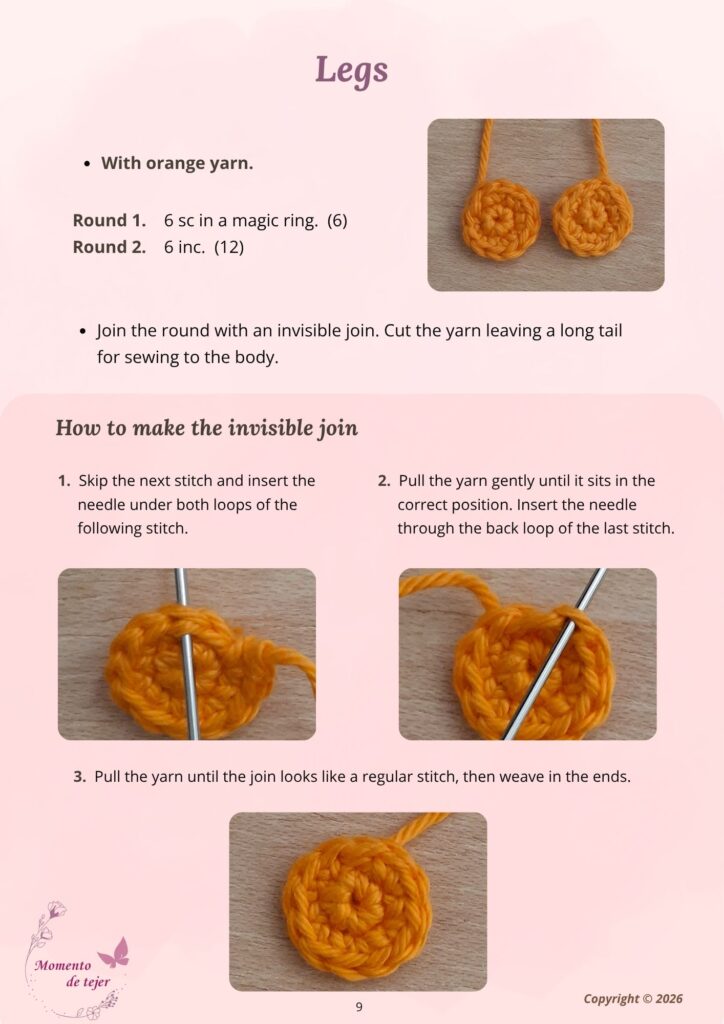 Legs

• With orange yarn.

Round 1. 6 sc in a magic ring. (6)
Round 2. 6 inc. (12)

• Join the round with an invisible join. Cut the yarn leaving a long tail for sewing to the body.

How to make the invisible join

1. Skip the next stitch and insert the needle under both loops of the following stitch.

2. Pull the yarn gently until it sits in the correct position. Insert the needle through the back loop of the last stitch.

3. Pull the yarn until the join looks like a regular stitch, then weave in the ends.

Momento
de tejer

9

Copyright © 2026