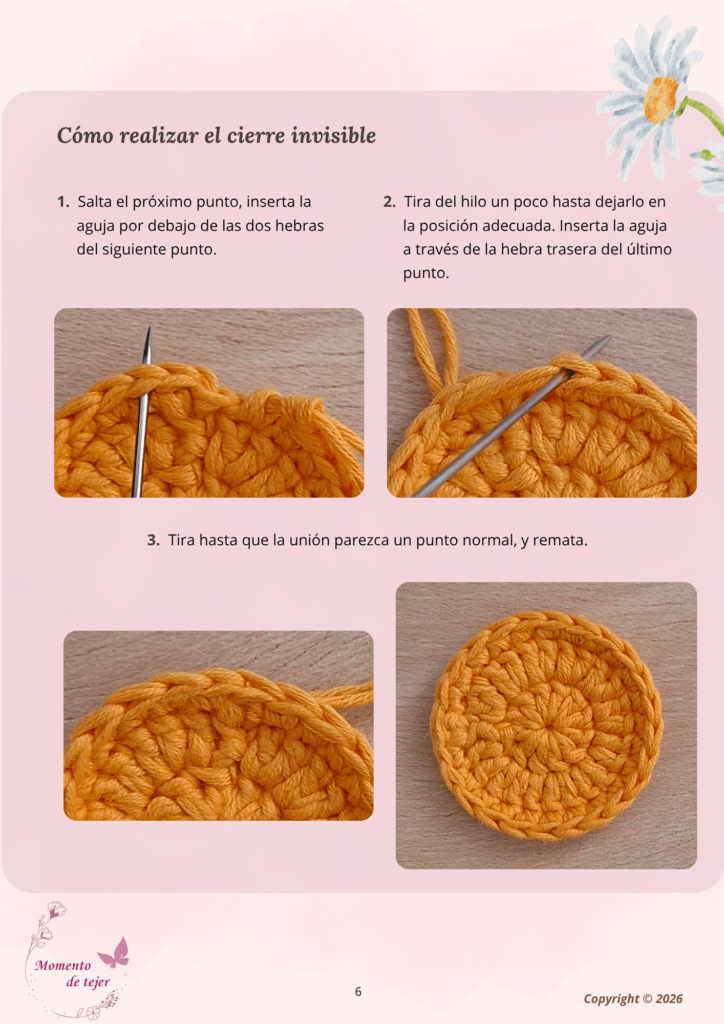 Cómo realizar el cierre invisible

1. Salta el próximo punto, inserta la aguja por debajo de las dos hebras del siguiente punto.

2. Tira del hilo un poco hasta dejarlo en la posición adecuada. Inserta la aguja a través de la hebra trasera del último punto.

3. Tira hasta que la unión parezca un punto normal, y remata.

Momento de tejer

6

Copyright © 2026